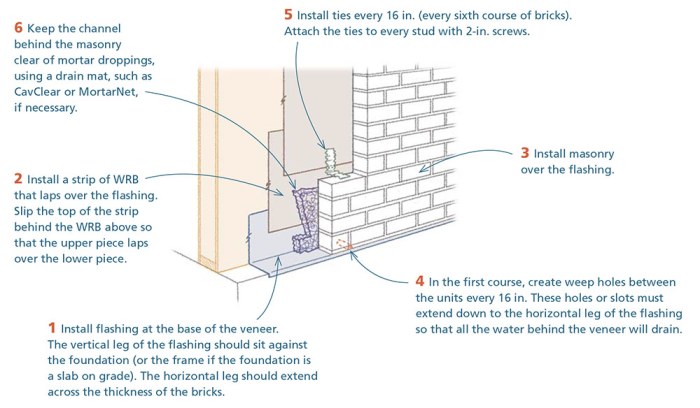 6 Keep the channel behind the masonry clear of mortar droppings, using a drain mat, such as CavClear or MortarNet, if necessary.

5 Install ties every 16 in. (every sixth course of bricks). Attach the ties to every stud with 2-in. screws.

3 Install masonry over the flashing.

2 Install a strip of WRB that laps over the flashing. Slip the top of the strip behind the WRB above so that the upper piece laps over the lower piece.

4 In the first course, create weep holes between the units every 16 in. These holes or slots must extend down to the horizontal leg of the flashing so that all the water behind the veneer will drain.

1 Install flashing at the base of the veneer. The vertical leg of the flashing should sit against the foundation (or the frame if the foundation is a slab on grade). The horizontal leg should extend across the thickness of the bricks.